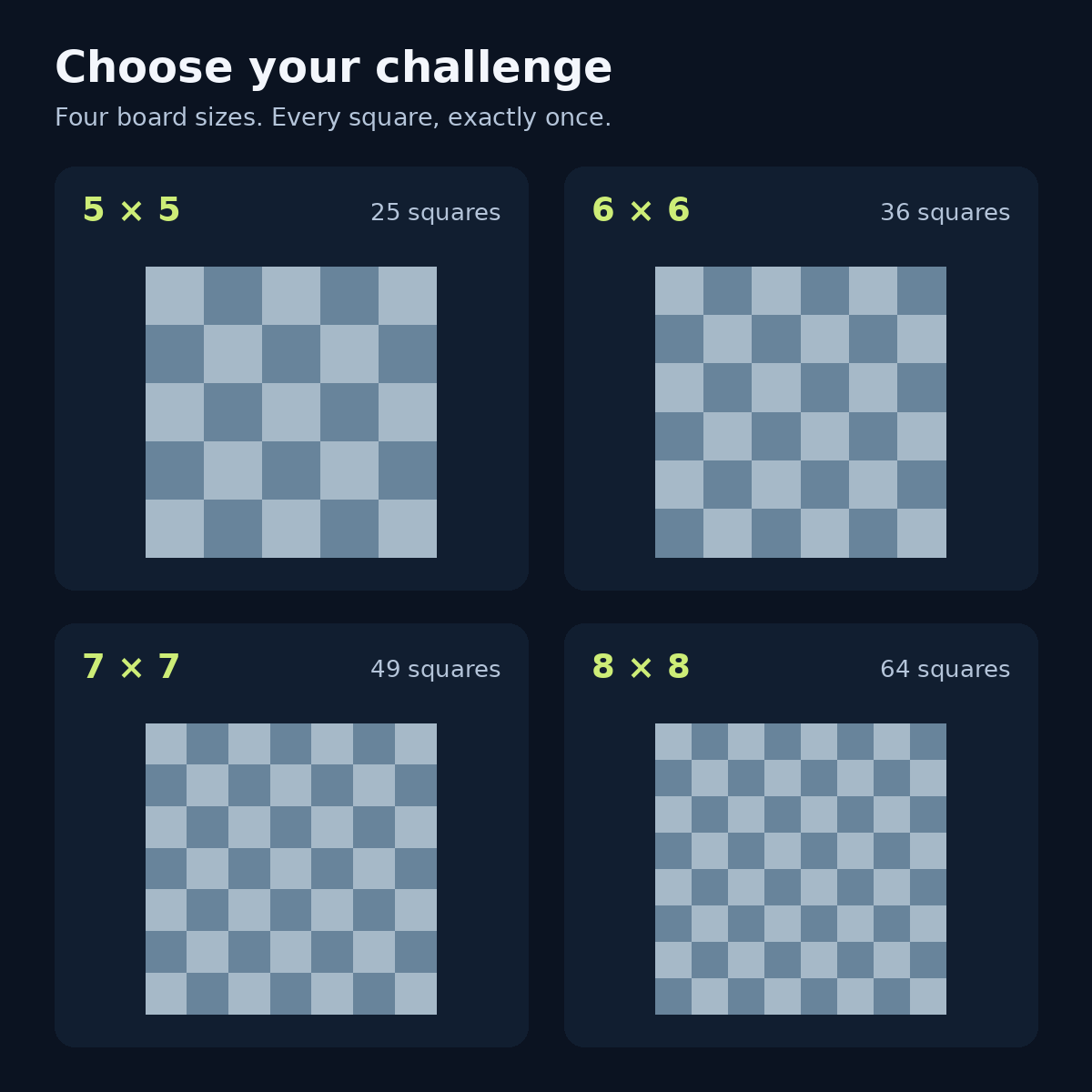 Choose your challenge

Four board sizes. Every square, exactly once.

5 × 5 25 squares

6 × 6 36 squares

7 × 7 49 squares

8 × 8 64 squares